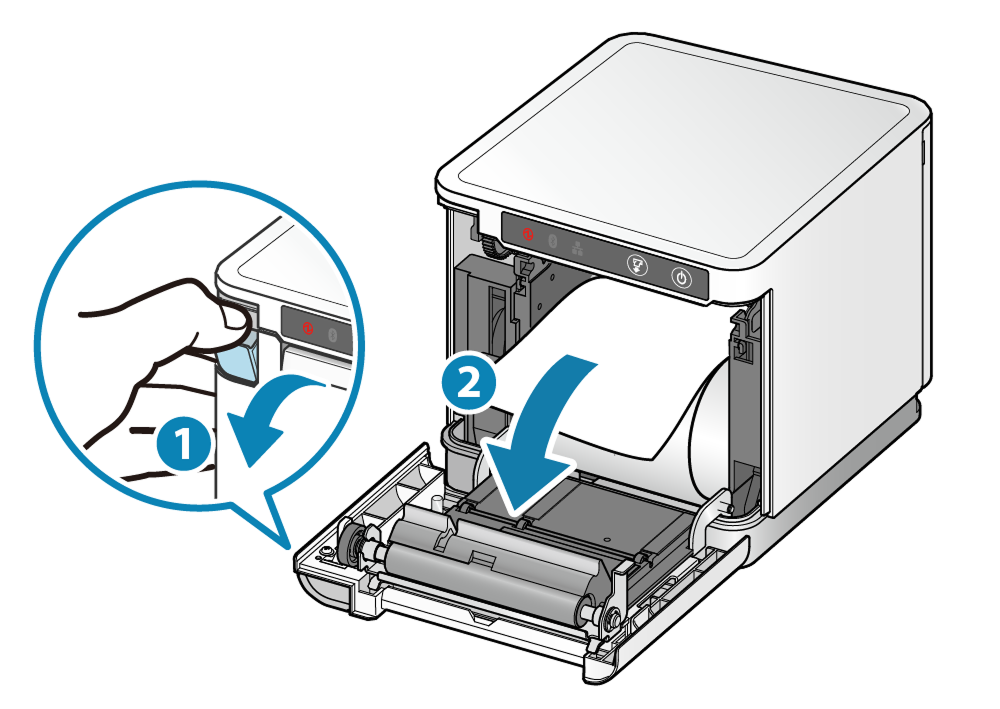 1

2