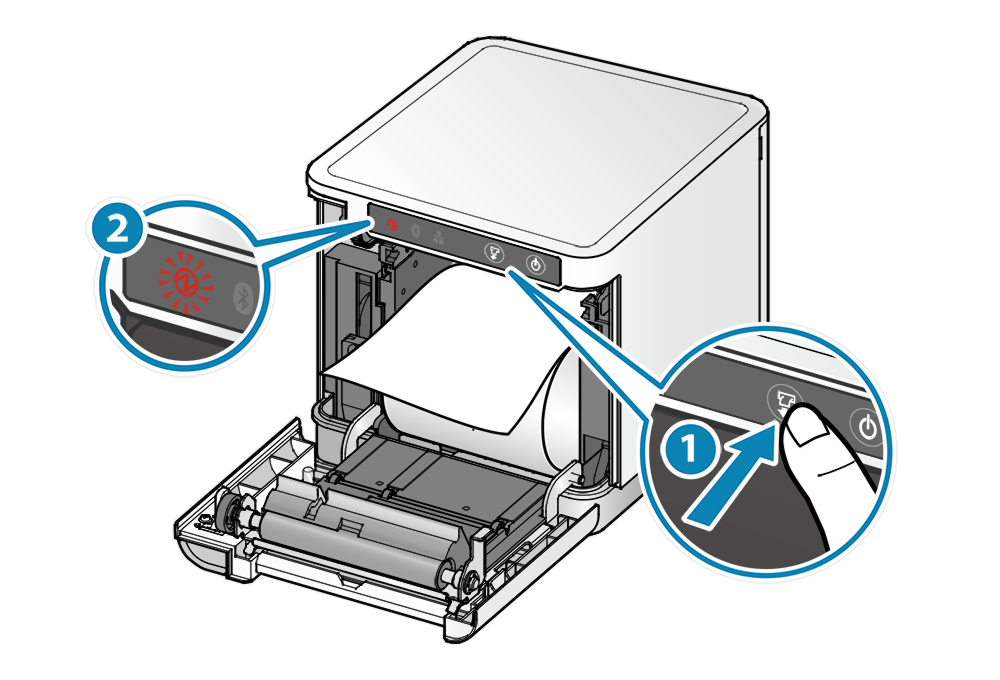 2

1